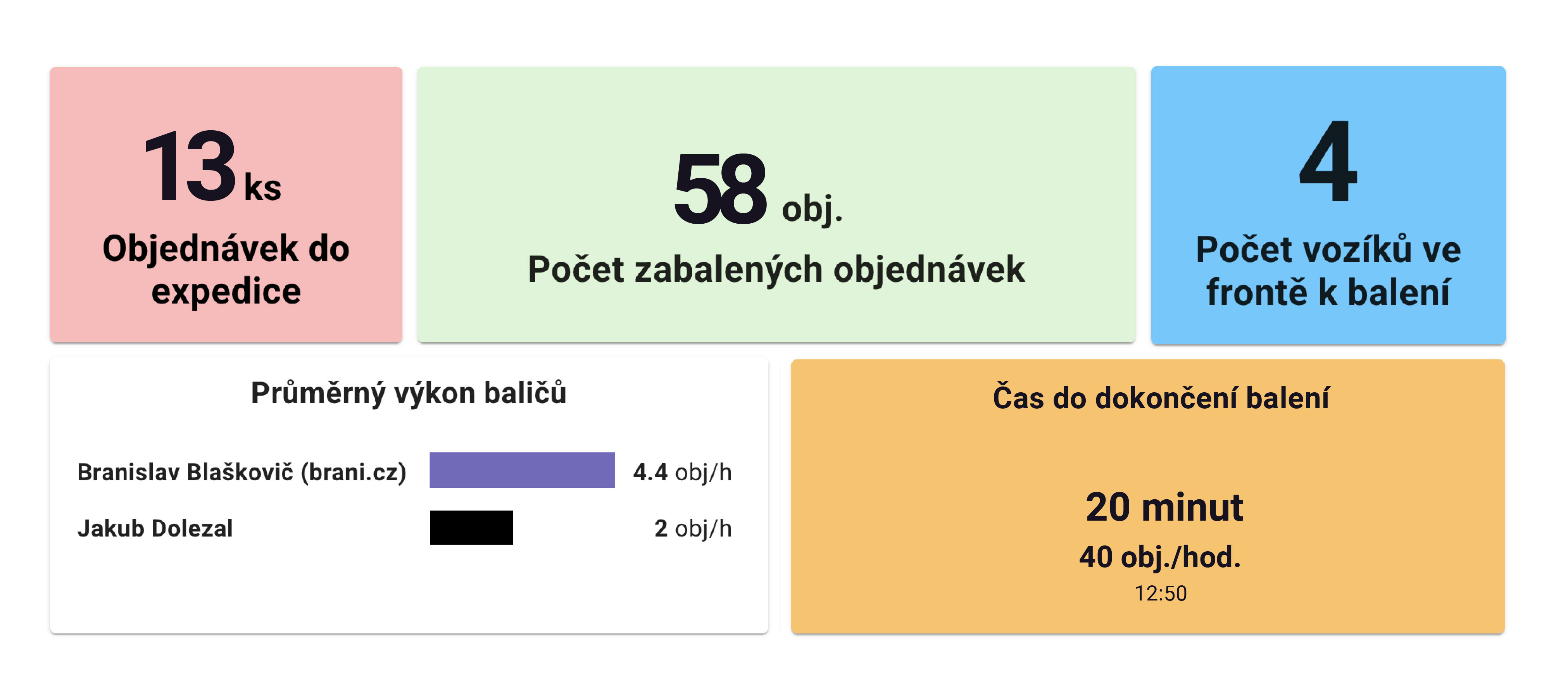 13 ks
Objednávek do expedice

58 obj.
Počet zabalených objednávek

4
Počet vozíků ve frontě k balení

Průměrný výkon baličů

Branislav Blaškovič (brani.cz) 4.4 obj/h
Jakub Dolezal 2 obj/h

Čas do dokončení balení

20 minut
40 obj./hod.
12:50